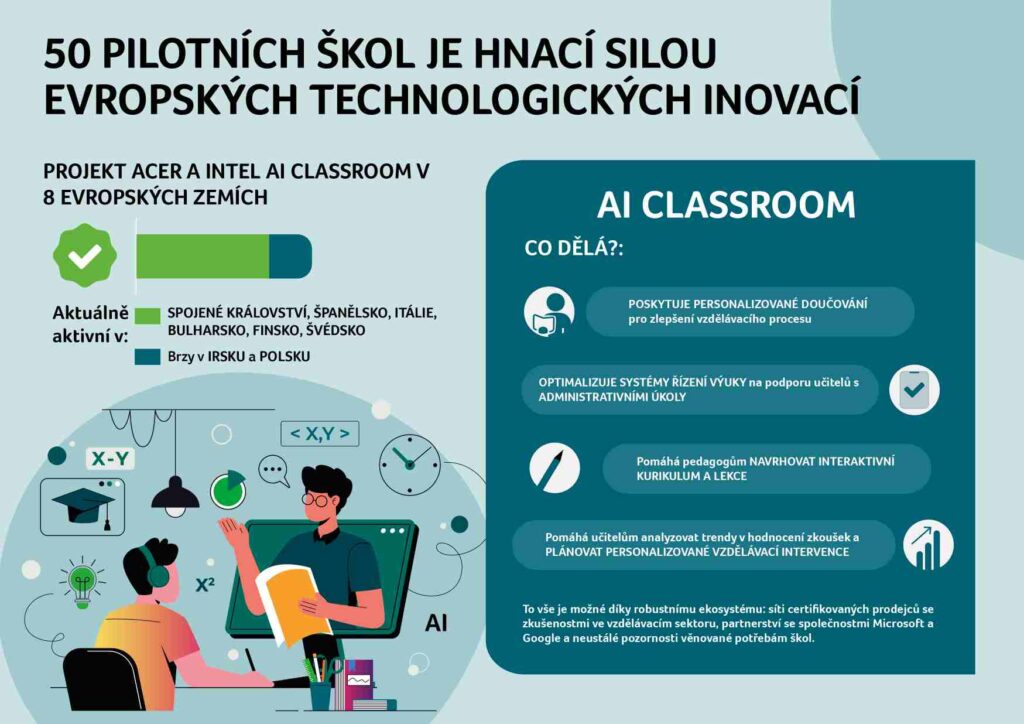 50 PILOTNÍCH ŠKOL JE HNACÍ SILOU EVROPSKÝCH TECHNOLOGICKÝCH INOVACÍ

PROJEKT ACER A INTEL AI CLASSROOM V 8 EVROPSKÝCH ZEMÍCH

Aktuálně aktivní v: SPOJENÉ KRÁLOVSTVÍ, ŠPANĚLSKO, ITÁLIE, BULHARSKO, FINSKO, ŠVÉDSKO

Brzy v IRSKU a POLSKU

X-Y

< X,Y >

$X^2$

AI

AI CLASSROOM

CO DĚLÁ?:

POSKYTUJE PERSONALIZOVANÉ DOUČOVÁNÍ pro zlepšení vzdělávacího procesu

OPTIMALIZUJE SYSTÉMY ŘÍZENÍ VÝUKY na podporu učitelů s ADMINISTRATIVNÍMI ÚKOLY

Pomáhá pedagogům NAVRHOVAT INTERAKTIVNÍ KURIKULUM A LEKCE

Pomáhá učitelům analyzovat trendy v hodnocení zkoušek a PLÁNOVAT PERSONALIZOVANÉ VZDĚLÁVACÍ INTERVENCE

To vše je možné díky robustnímu ekosystému: síti certifikovaných prodejců se zkušenostmi ve vzdělávacím sektoru, partnerství se společnostmi Microsoft a Google a neustálé pozornosti věnované potřebám škol.